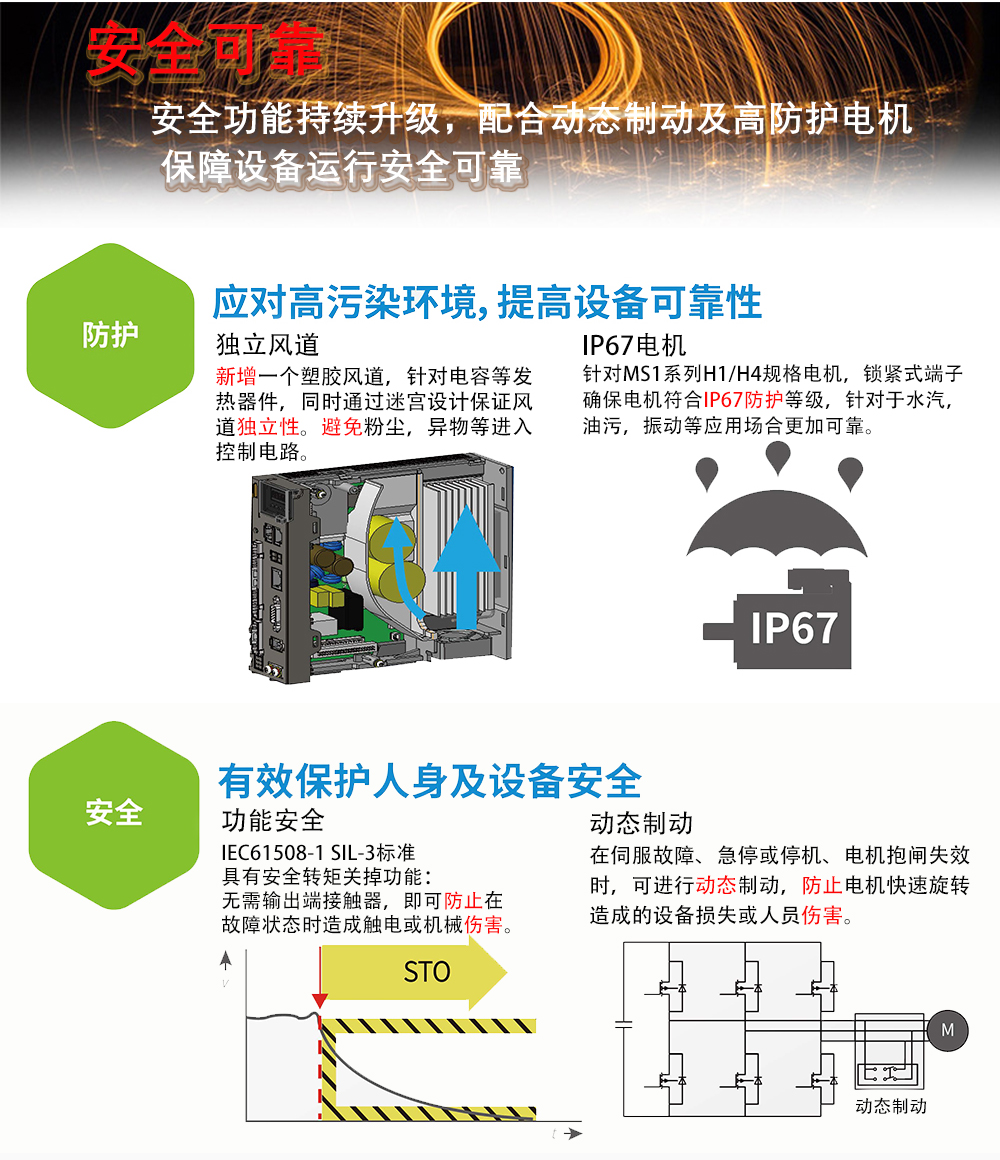 安全可靠

安全功能持续升级，配合动态制动及高防护电机
保障设备运行安全可靠

防护

应对高污染环境，提高设备可靠性

独立风道

新增一个塑胶风道，针对电容等发热器件，同时通过迷宫设计保证风道独立性。避免粉尘，异物等进入控制电路。

IP67电机

针对MS1系列H1/H4规格电机，锁紧式端子确保电机符合IP67防护等级，针对于水汽，油污，振动等应用场合更加可靠。

IP67

安全

有效保护人身及设备安全

功能安全

IEC61508-1 SIL-3标准
具有安全转矩关掉功能：
无需输出端接触器，即可防止在故障状态时造成触电或机械伤害。

v

STO

t

动态制动

在伺服故障、急停或停机、电机抱闸失效时，可进行动态制动，防止电机快速旋转造成的设备损失或人员伤害。

M

动态制动